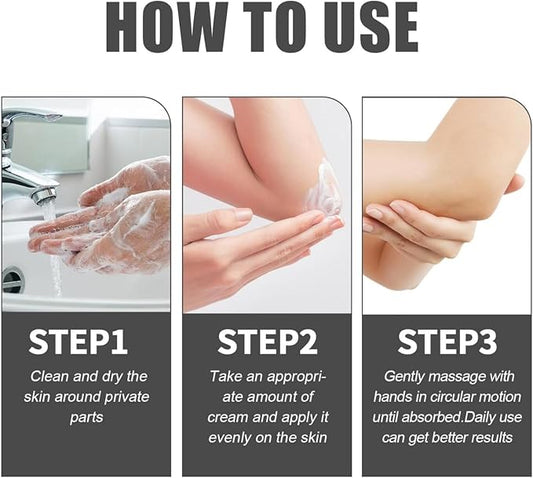 HOW TO USE

STEP1

Clean and dry the skin around private parts

STEP2

Take an appropriate amount of cream and apply it evenly on the skin

STEP3

Gently massage with hands in circular motion until absorbed.Daily use can get better results